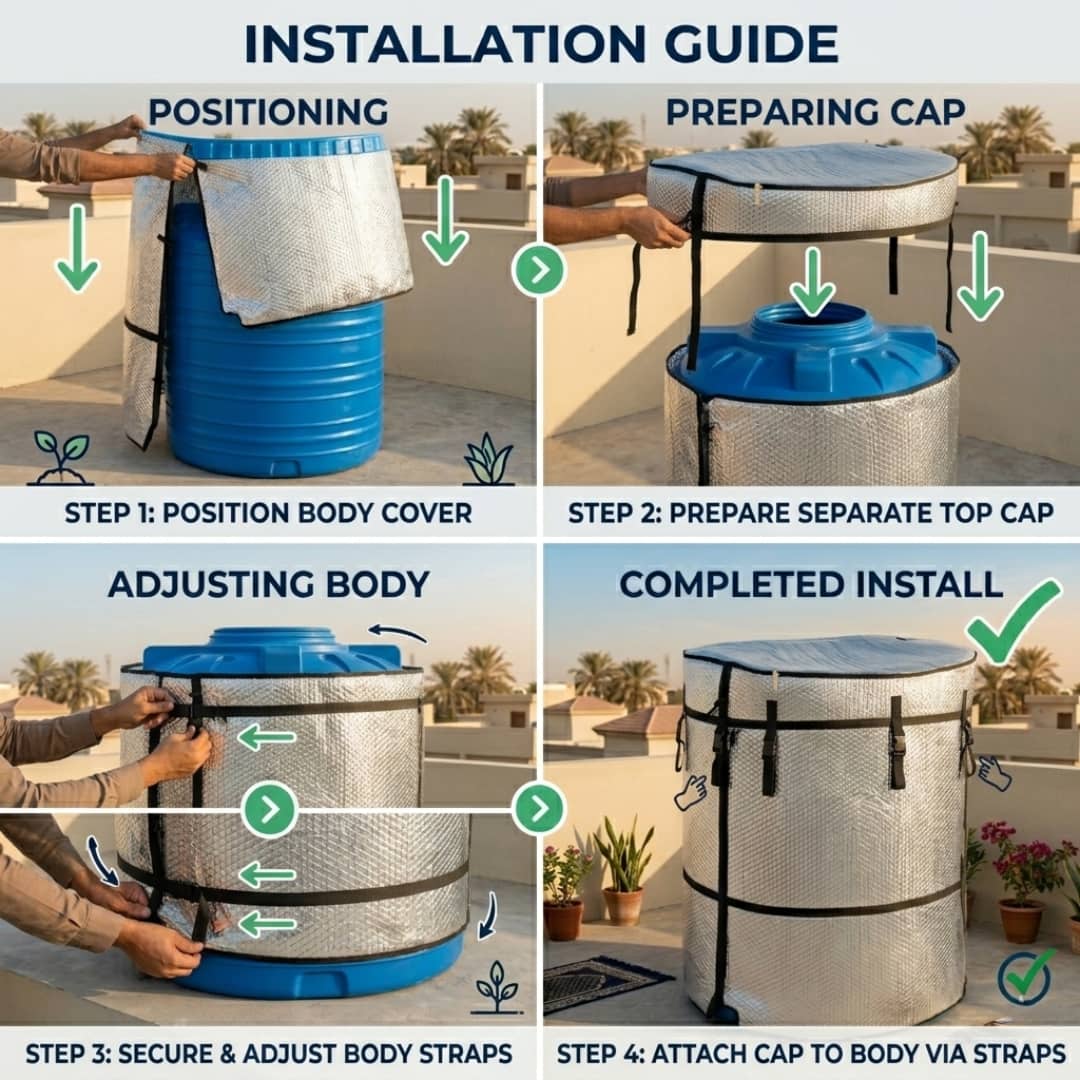 INSTALLATION GUIDE

POSITIONING

STEP 1: POSITION BODY COVER

PREPARING CAP

STEP 2: PREPARE SEPARATE TOP CAP

ADJUSTING BODY

STEP 3: SECURE & ADJUST BODY STRAPS

COMPLETED INSTALL

STEP 4: ATTACH CAP TO BODY VIA STRAPS