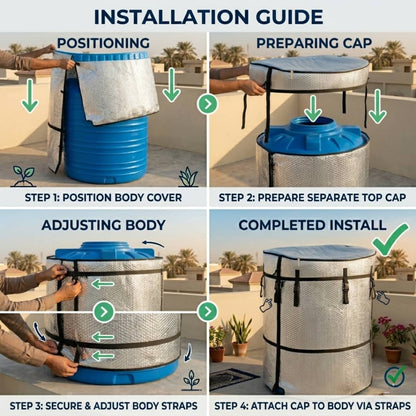 INSTALLATION GUIDE

POSITIONING

STEP 1: POSITION BODY COVER

PREPARING CAP

STEP 2: PREPARE SEPARATE TOP CAP

ADJUSTING BODY

STEP 3: SECURE & ADJUST BODY STRAPS

COMPLETED INSTALL

STEP 4: ATTACH CAP TO BODY VIA STRAPS